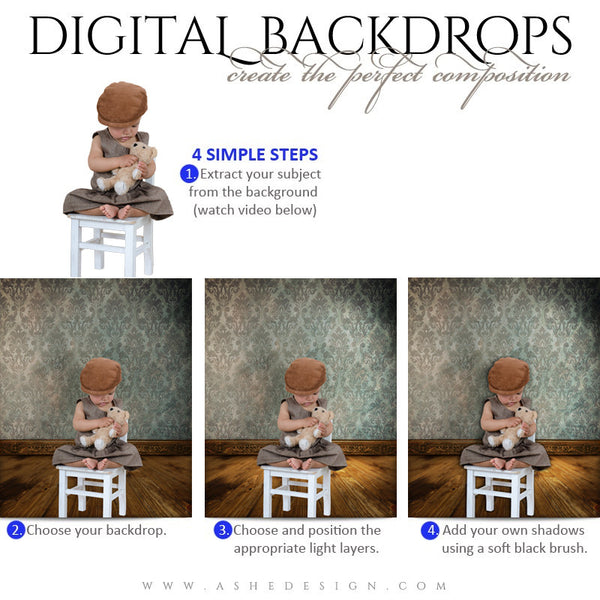 DIGITAL BACKDROPS
create the perfect composition

4 SIMPLE STEPS
1. Extract your subject from the background (watch video below)

2. Choose your backdrop.

3. Choose and position the appropriate light layers.

4. Add your own shadows using a soft black brush.

WWW.ASHEDESIGN.COM